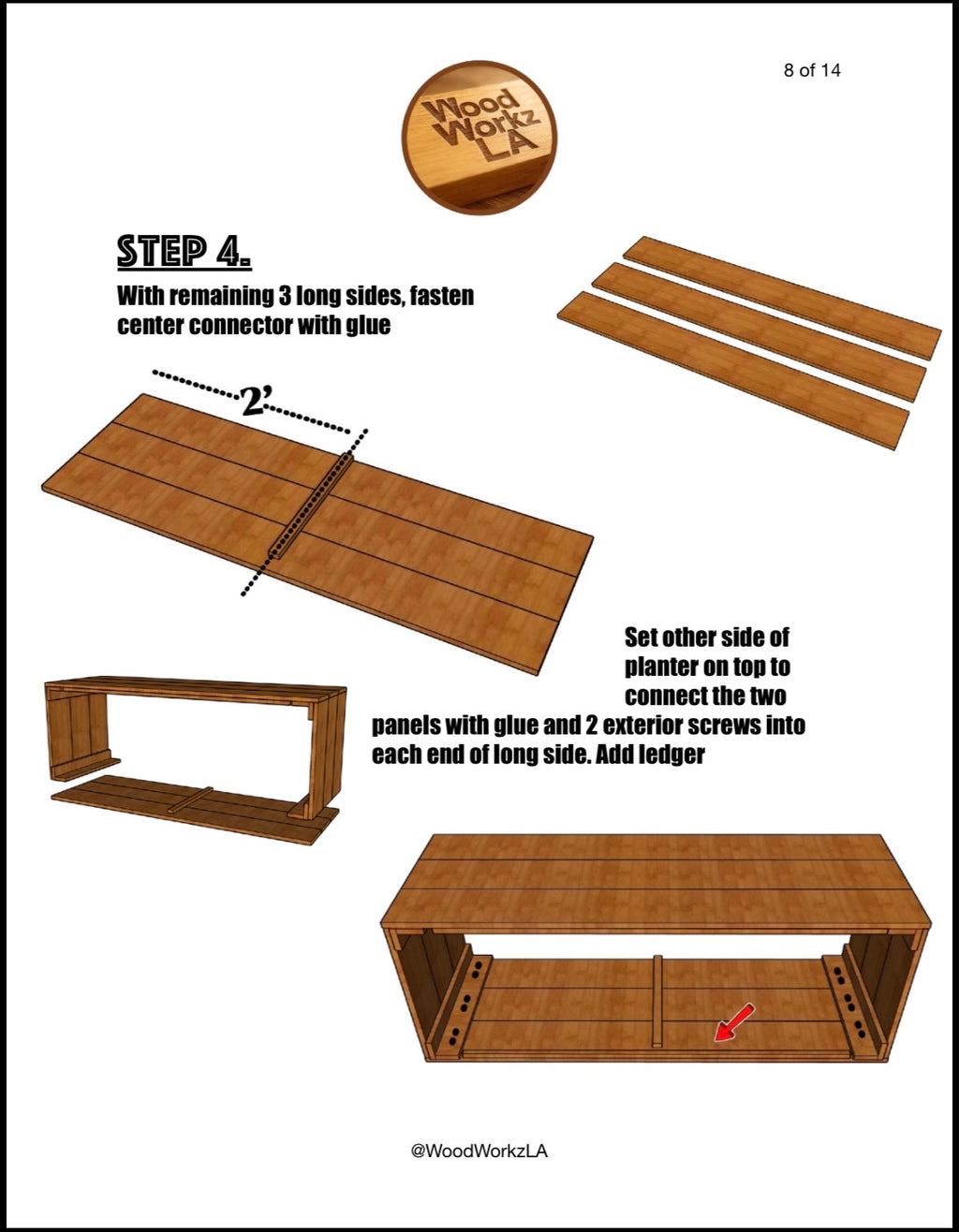 8 of 14

Wood Workz LA

STEP 4.

With remaining 3 long sides, fasten center connector with glue

2'

Set other side of planter on top to connect the two panels with glue and 2 exterior screws into each end of long side. Add ledger

@WoodWorkzLA